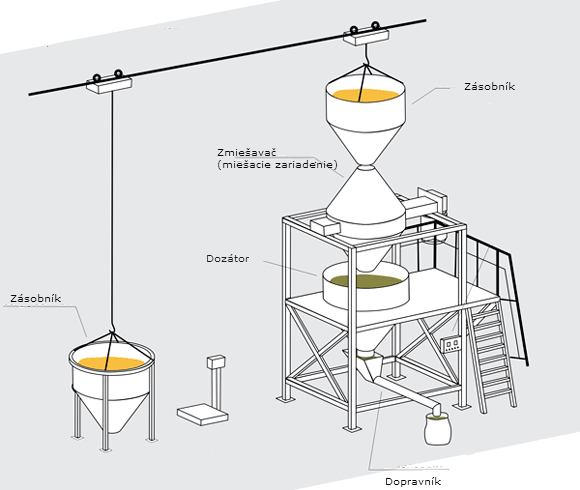 Zásobník

Zmiešavač
(miešacie zariadenie)

Dozátor

Zásobník

Dopravník