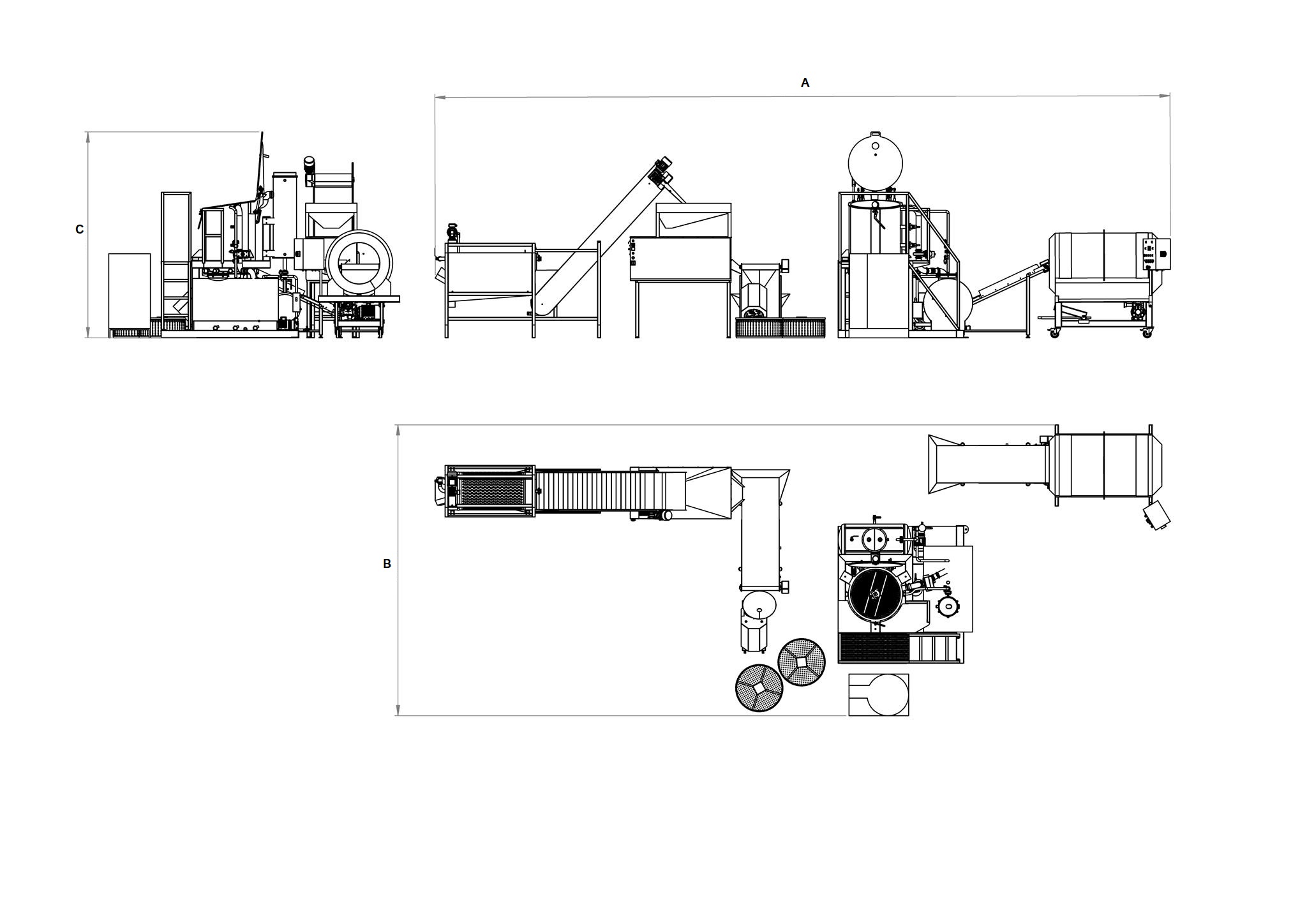 A

C

B